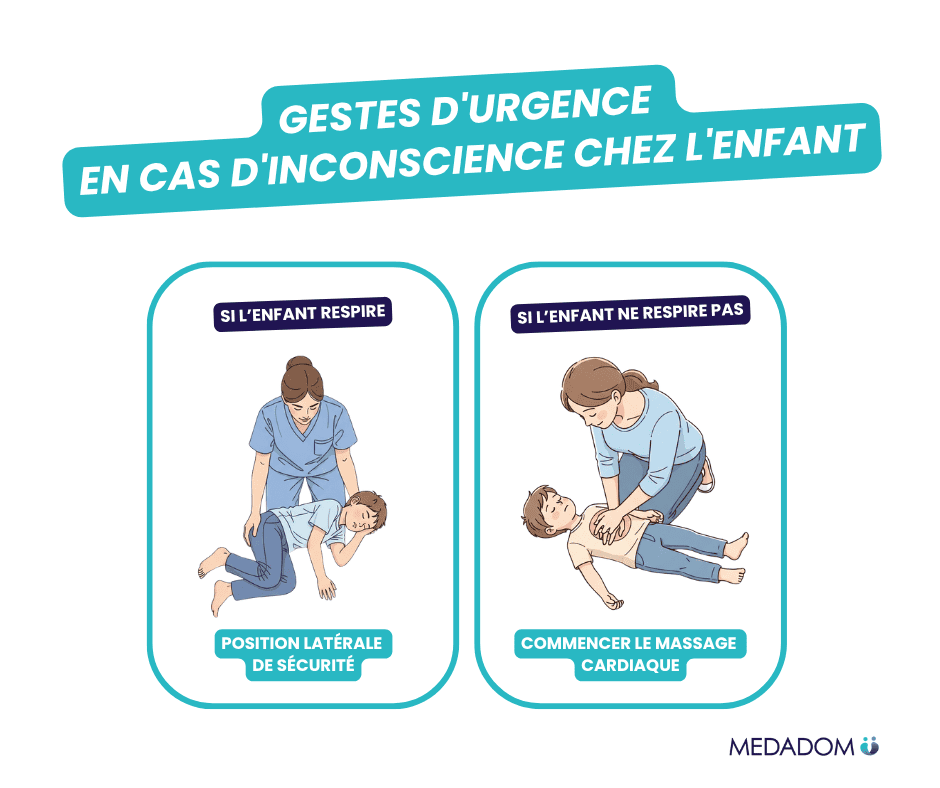 GESTES D'URGENCE
EN CAS D'INCONSCIENCE CHEZ L'ENFANT

SI L'ENFANT RESPIRE

POSITION LATÉRALE DE SÉCURITÉ

SI L'ENFANT NE RESPIRE PAS

COMMENCER LE MASSAGE CARDIAQUE

MEDADOM